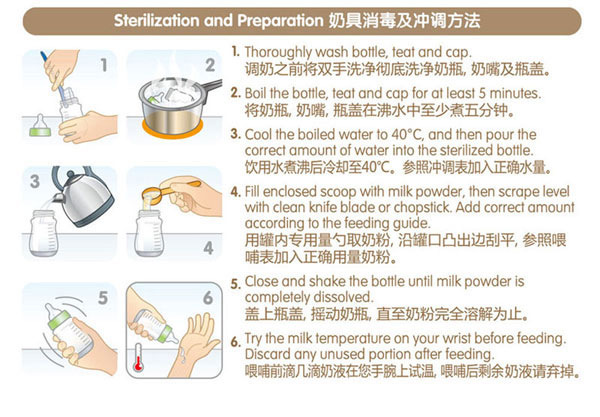 Sterilization and Preparation 奶具消毒及冲调方法

1

2

3

4

5

6

1. Thoroughly wash bottle, teat and cap.
调奶之前将双手洗净彻底洗净奶瓶, 奶嘴及瓶盖。

2. Boil the bottle, teat and cap for at least 5 minutes.
将奶瓶, 奶嘴, 瓶盖在沸水中至少煮五分钟。

3. Cool the boiled water to 40°C, and then pour the correct amount of water into the sterilized bottle.
饮用水煮沸后冷却至40°C。参照冲调表加入正确水量。

4. Fill enclosed scoop with milk powder, then scrape level with clean knife blade or chopstick. Add correct amount according to the feeding guide.
用罐内专用量勺取奶粉, 沿罐口凸出边刮平, 参照喂哺表加入正确用量奶粉。

5. Close and shake the bottle until milk powder is completely dissolved.
盖上瓶盖, 摇动奶瓶, 直至奶粉完全溶解为止。

6. Try the milk temperature on your wrist before feeding. Discard any unused portion after feeding.
喂哺前滴几滴奶液在您手腕上试温, 喂哺后剩余奶液请弃掉。