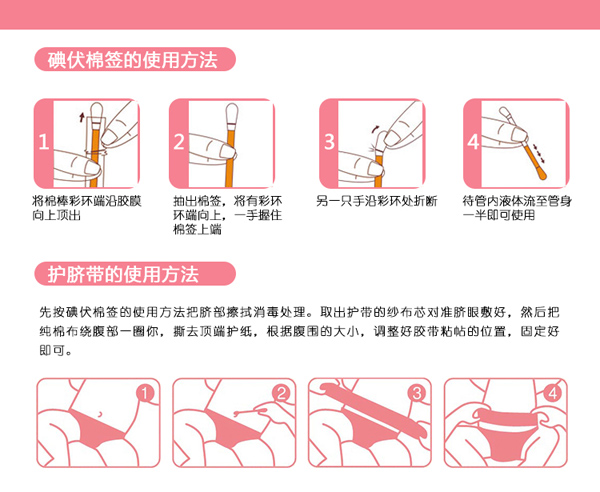 碘伏棉签的使用方法

1
将棉棒彩环端沿胶膜向上顶出

2
抽出棉签，将有彩环环端向上，一手握住棉签上端

3
另一只手沿彩环处折断

4
待管内液体流至管身一半即可使用

护脐带的使用方法

先按碘伏棉签的使用方法把脐部擦拭消毒处理。取出护带的纱布芯对准脐眼敷好，然后把纯棉布绕腹部一圈你，撕去顶端护纸，根据腹围的大小，调整好胶带粘帖的位置，固定好即可。

1

2

3

4